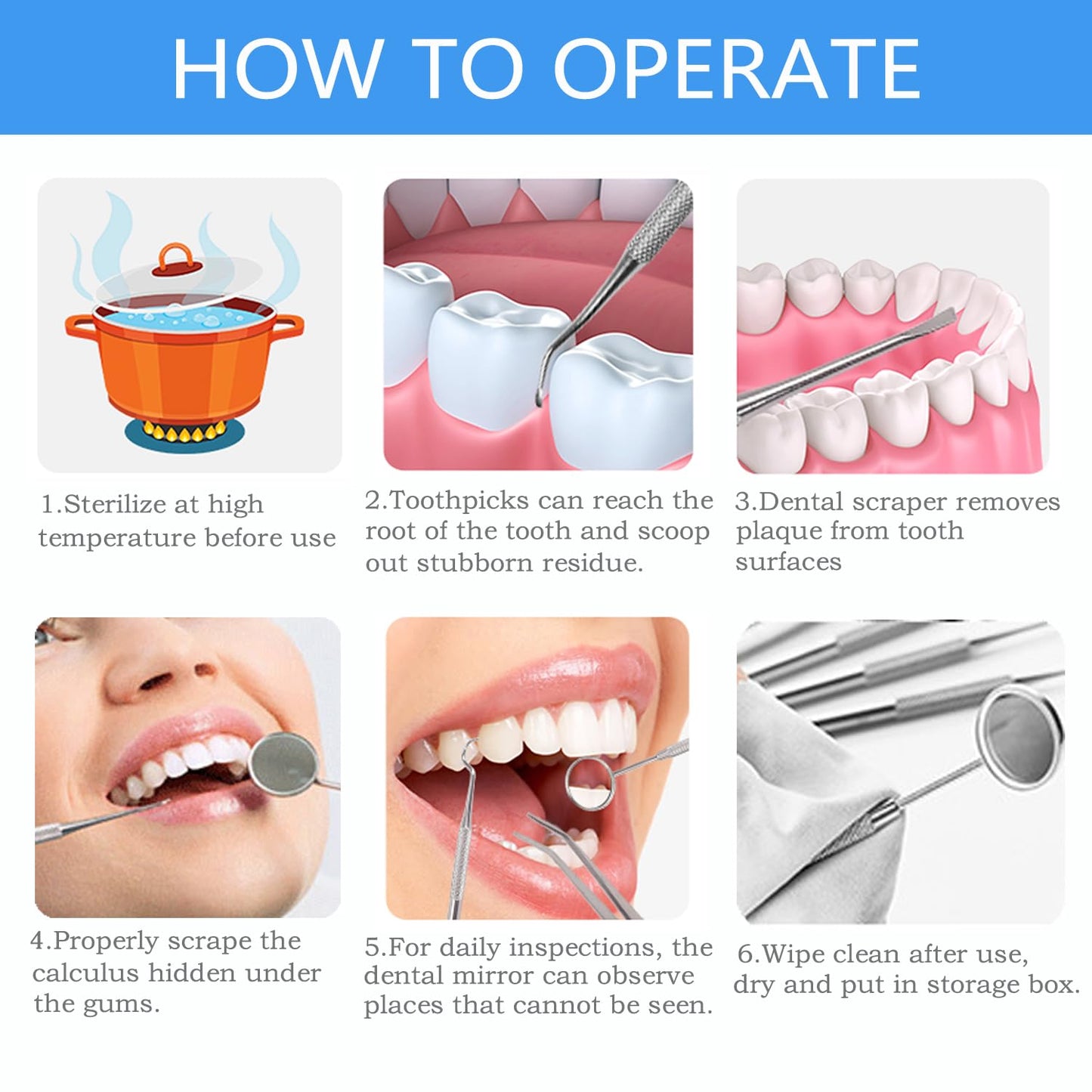 HOW TO OPERATE

1.Sterilize at high temperature before use

2.Toothpicks can reach the root of the tooth and scoop out stubborn residue.

3.Dental scraper removes plaque from tooth surfaces

4.Properly scrape the calculus hidden under the gums.

5.For daily inspections, the dental mirror can observe places that cannot be seen.

6.Wipe clean after use, dry and put in storage box.